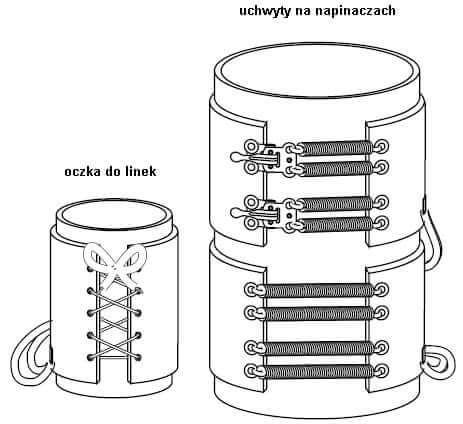 uchwyty na napinaczach

oczka do linek